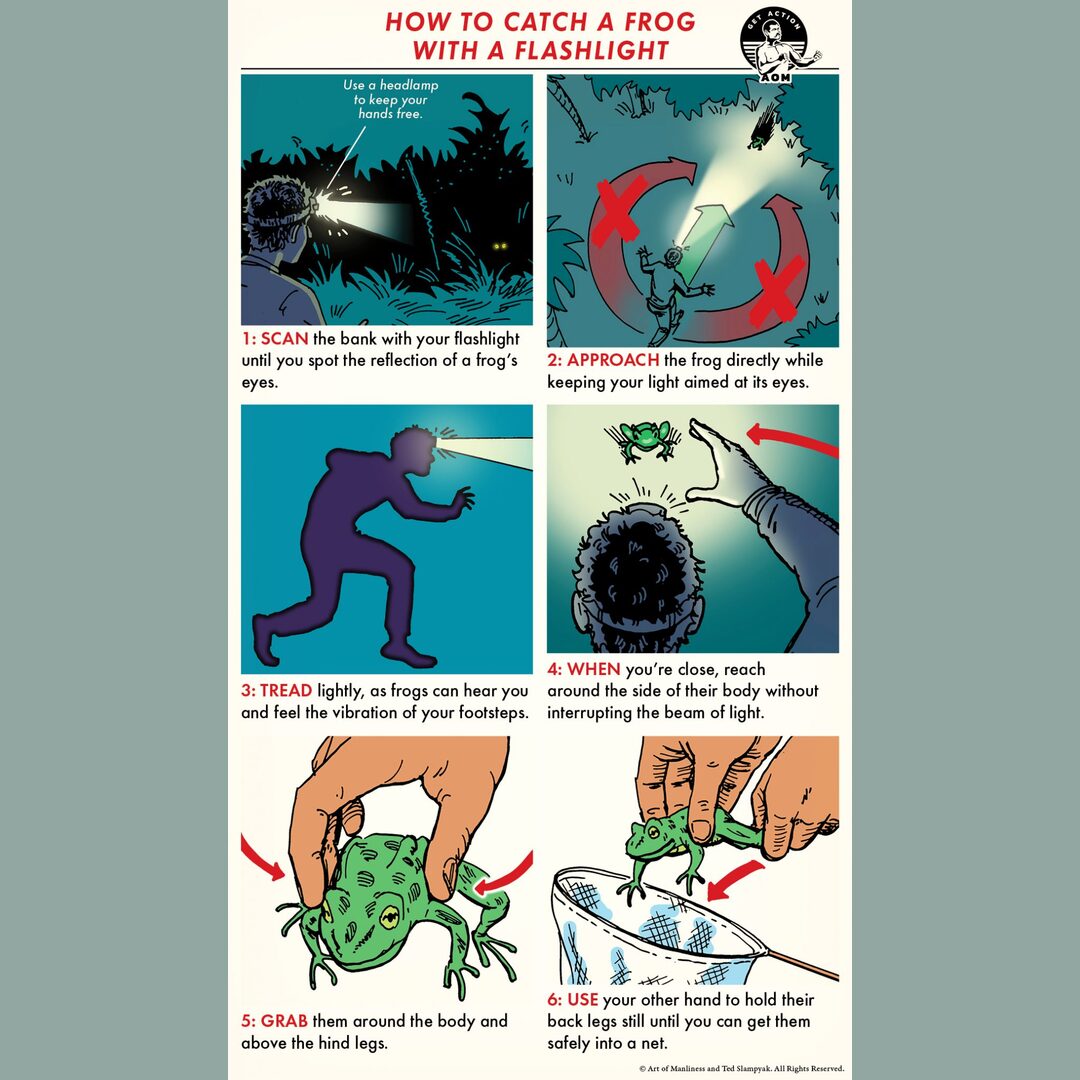 HOW TO CATCH A FROG WITH A FLASHLIGHT

GET ACTION
AOM

Use a headlamp to keep your hands free.

1: SCAN the bank with your flashlight until you spot the reflection of a frog's eyes.

2: APPROACH the frog directly while keeping your light aimed at its eyes.

3: TREAD lightly, as frogs can hear you and feel the vibration of your footsteps.

4: WHEN you're close, reach around the side of their body without interrupting the beam of light.

5: GRAB them around the body and above the hind legs.

6: USE your other hand to hold their back legs still until you can get them safely into a net.

© Art of Manliness and Ted Slampyak. All Rights Reserved.