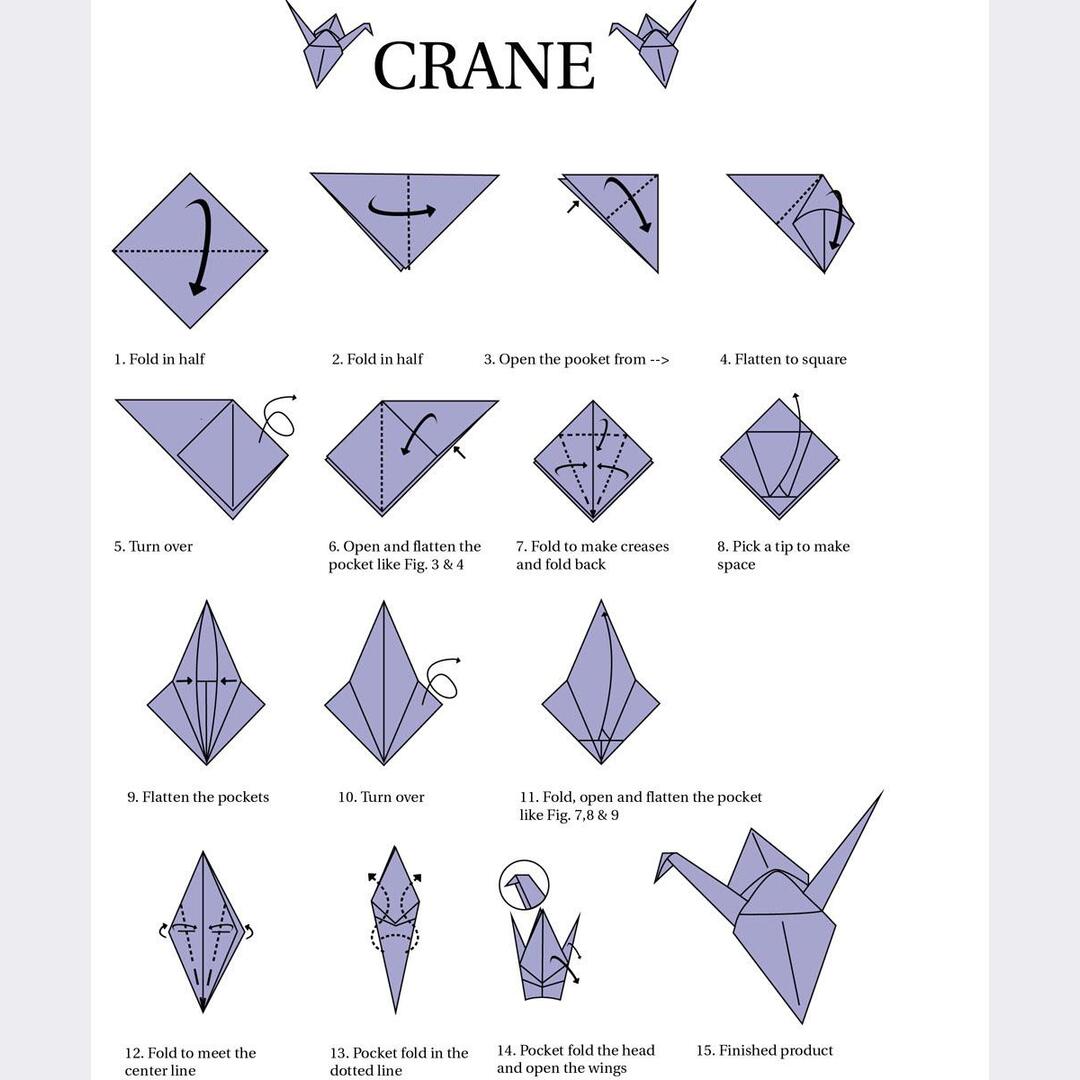 CRANE

1. Fold in half

2. Fold in half

3. Open the pocket from -->

4. Flatten to square

5. Turn over

6. Open and flatten the pocket like Fig. 3 & 4

7. Fold to make creases and fold back

8. Pick a tip to make space

9. Flatten the pockets

10. Turn over

11. Fold, open and flatten the pocket like Fig. 7,8 & 9

12. Fold to meet the center line

13. Pocket fold in the dotted line

14. Pocket fold the head and open the wings

15. Finished product