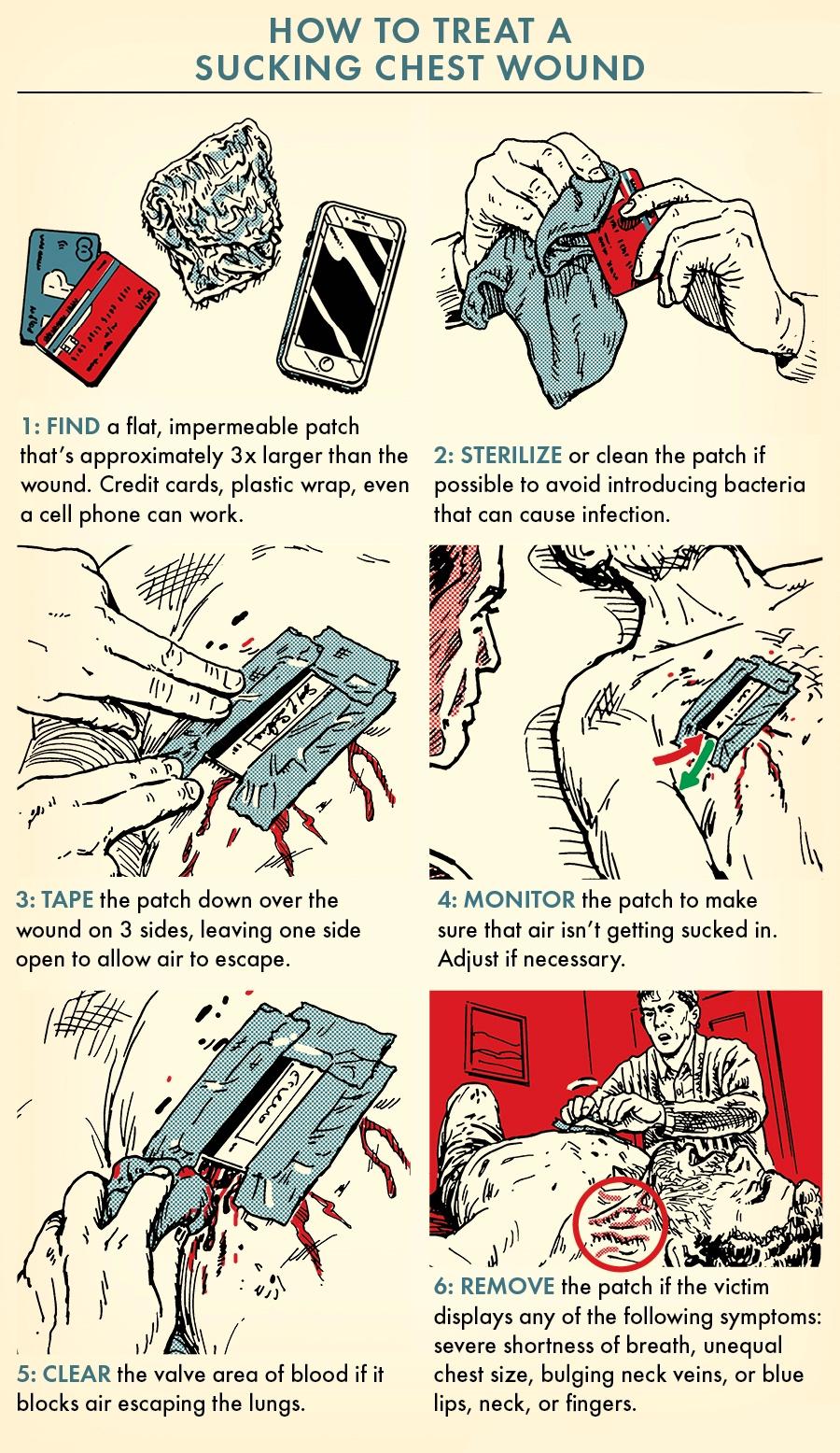 HOW TO TREAT A SUCKING CHEST WOUND

VISA

1: FIND a flat, impermeable patch that's approximately 3x larger than the wound. Credit cards, plastic wrap, even a cell phone can work.

2: STERILIZE or clean the patch if possible to avoid introducing bacteria that can cause infection.

3: TAPE the patch down over the wound on 3 sides, leaving one side open to allow air to escape.

4: MONITOR the patch to make sure that air isn't getting sucked in. Adjust if necessary.

5: CLEAR the valve area of blood if it blocks air escaping the lungs.

6: REMOVE the patch if the victim displays any of the following symptoms: severe shortness of breath, unequal chest size, bulging neck veins, or blue lips, neck, or fingers.