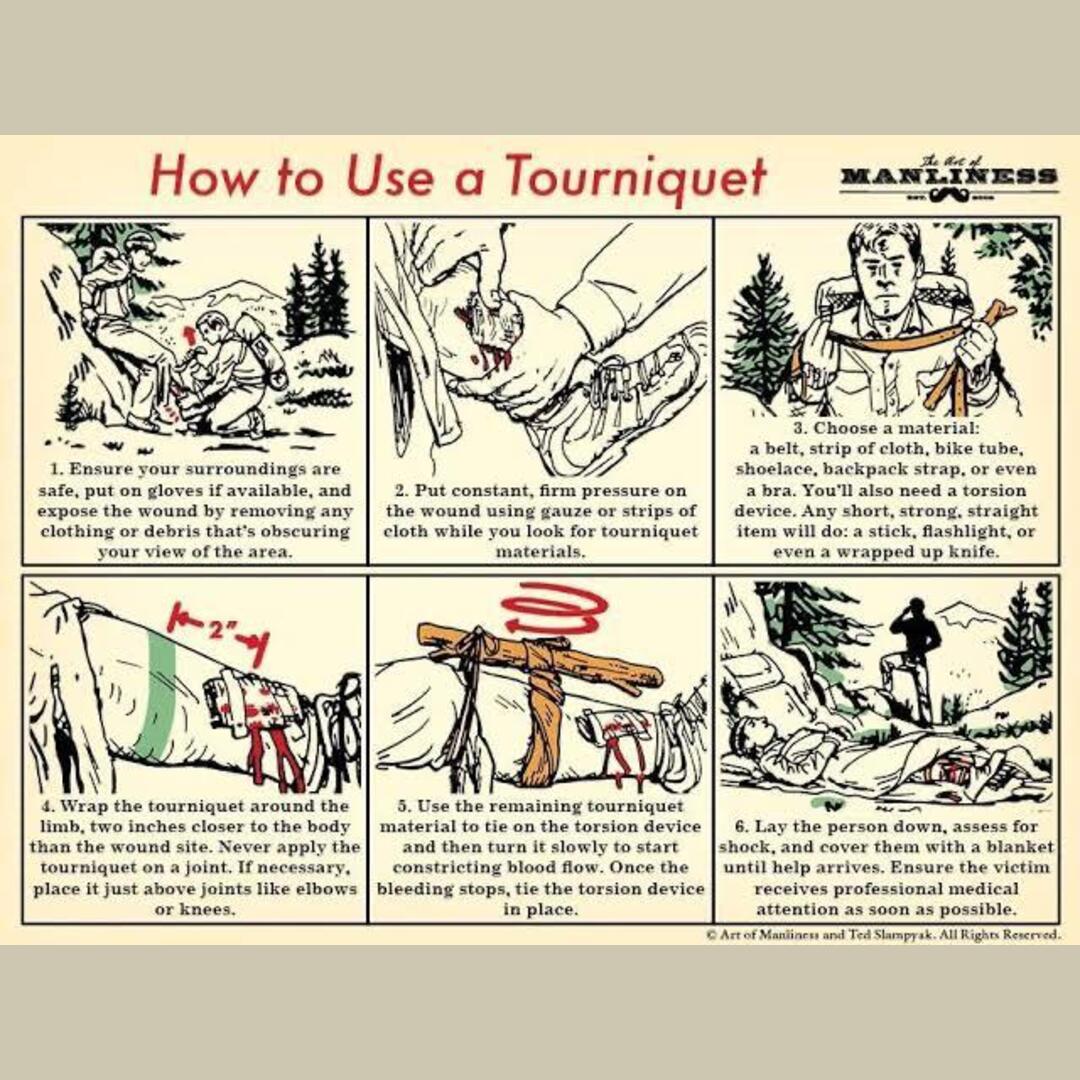 How to Use a Tourniquet

The Art of MANLINESS EST. 2008

1. Ensure your surroundings are safe, put on gloves if available, and expose the wound by removing any clothing or debris that's obscuring your view of the area.

2. Put constant, firm pressure on the wound using gauze or strips of cloth while you look for tourniquet materials.

3. Choose a material: a belt, strip of cloth, bike tube, shoelace, backpack strap, or even a bra. You'll also need a torsion device. Any short, strong, straight item will do: a stick, flashlight, or even a wrapped up knife.

2"

4. Wrap the tourniquet around the limb, two inches closer to the body than the wound site. Never apply the tourniquet on a joint. If necessary, place it just above joints like elbows or knees.

5. Use the remaining tourniquet material to tie on the torsion device and then turn it slowly to start constricting blood flow. Once the bleeding stops, tie the torsion device in place.

6. Lay the person down, assess for shock, and cover them with a blanket until help arrives. Ensure the victim receives professional medical attention as soon as possible.

© Art of Manliness and Ted Slampyak. All Rights Reserved.