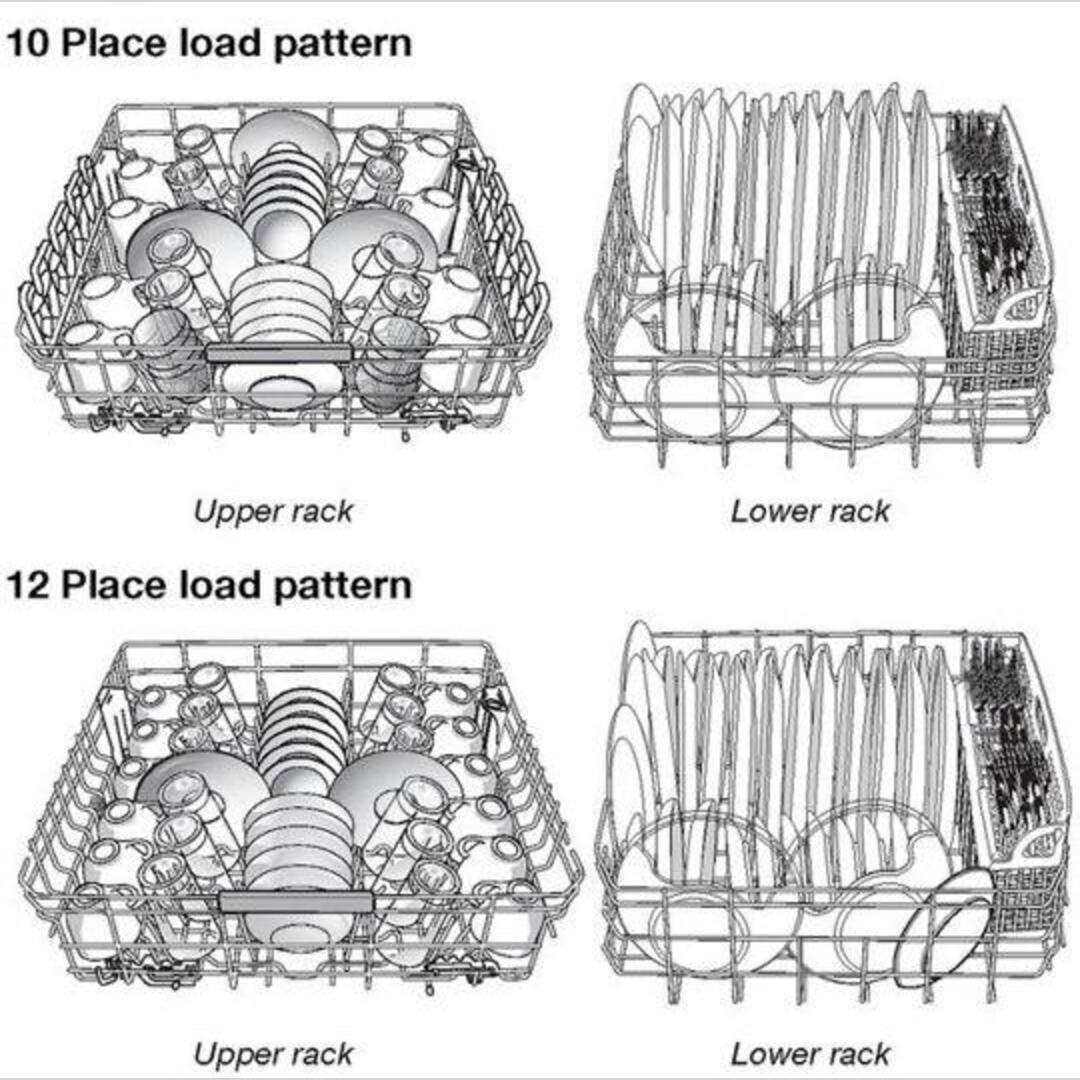 10 Place load pattern

Upper rack

Lower rack

12 Place load pattern

Upper rack

Lower rack