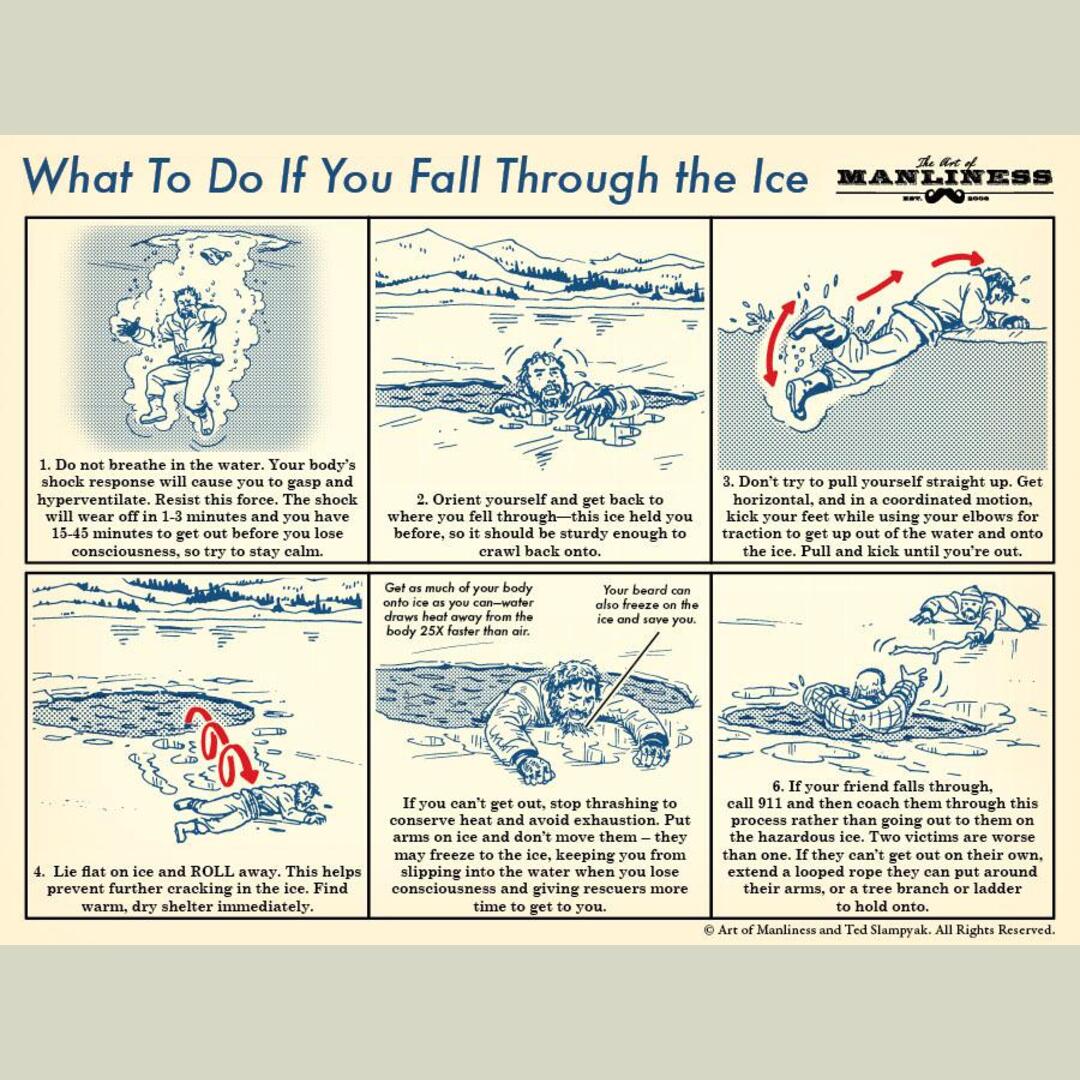 What To Do If You Fall Through the Ice

The Art of MANLINESS EST. 2008

1. Do not breathe in the water. Your body's shock response will cause you to gasp and hyperventilate. Resist this force. The shock will wear off in 1-3 minutes and you have 15-45 minutes to get out before you lose consciousness, so try to stay calm.

2. Orient yourself and get back to where you fell through—this ice held you before, so it should be sturdy enough to crawl back onto.

3. Don't try to pull yourself straight up. Get horizontal, and in a coordinated motion, kick your feet while using your elbows for traction to get up out of the water and onto the ice. Pull and kick until you're out.

4. Lie flat on ice and ROLL away. This helps prevent further cracking in the ice. Find warm, dry shelter immediately.

Get as much of your body onto ice as you can—water draws heat away from the body 25X faster than air.

Your beard can also freeze on the ice and save you.

If you can't get out, stop thrashing to conserve heat and avoid exhaustion. Put arms on ice and don't move them – they may freeze to the ice, keeping you from slipping into the water when you lose consciousness and giving rescuers more time to get to you.

6. If your friend falls through, call 911 and then coach them through this process rather than going out to them on the hazardous ice. Two victims are worse than one. If they can't get out on their own, extend a looped rope they can put around their arms, or a tree branch or ladder to hold onto.

© Art of Manliness and Ted Slampyak. All Rights Reserved.