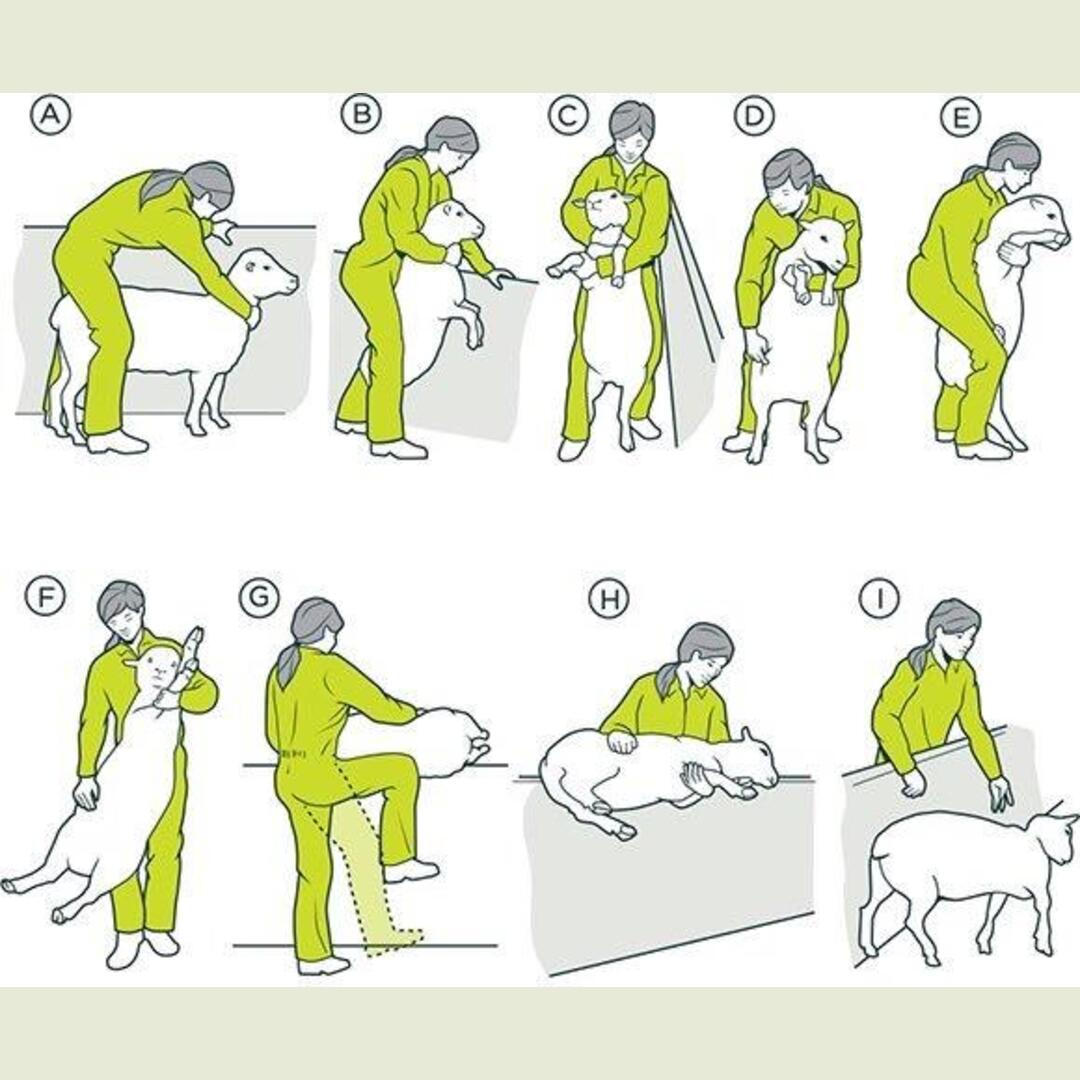 A
B
C
D
E
F
G
H
I