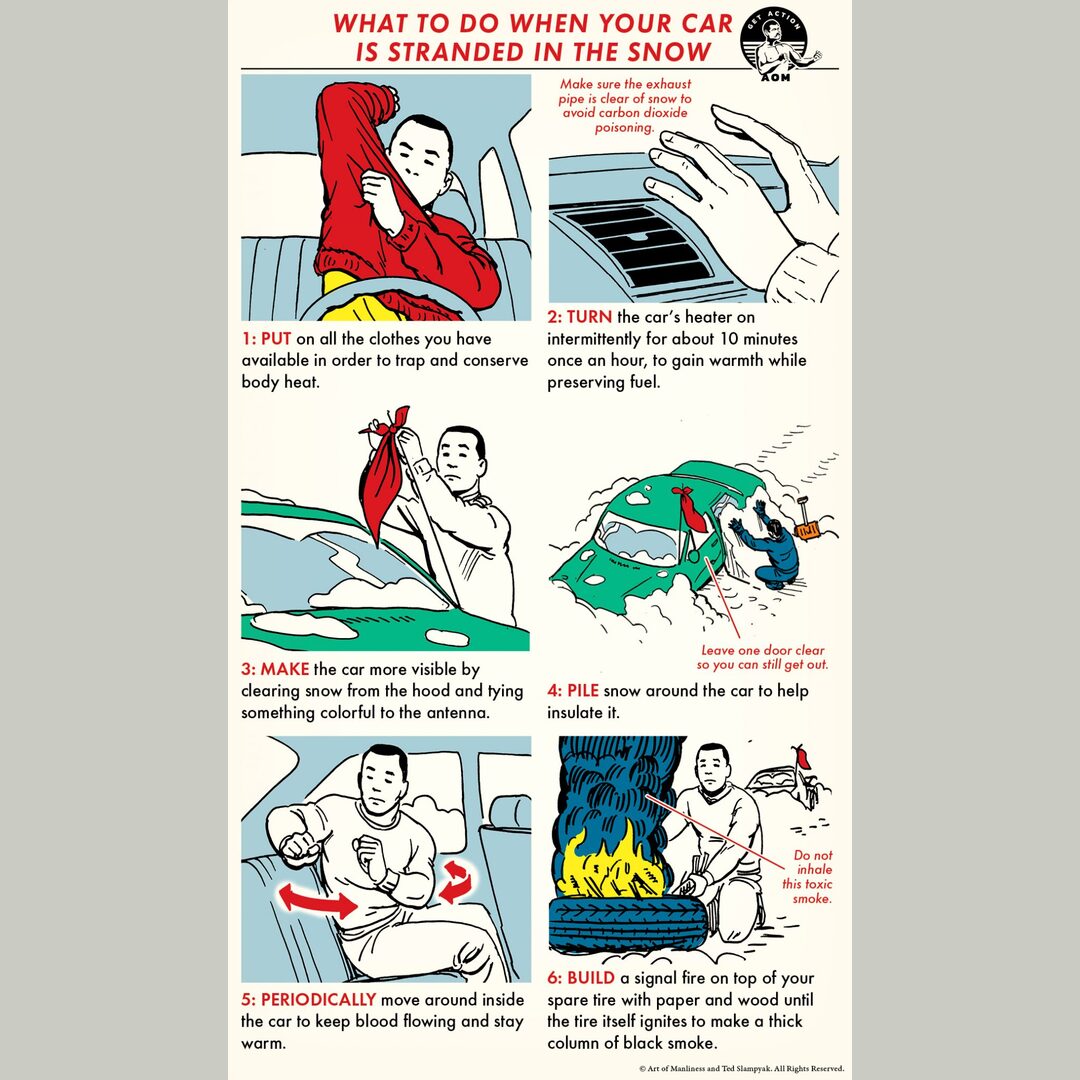 WHAT TO DO WHEN YOUR CAR IS STRANDED IN THE SNOW

GET ACTION
AOM

1: PUT on all the clothes you have available in order to trap and conserve body heat.

Make sure the exhaust pipe is clear of snow to avoid carbon dioxide poisoning.

2: TURN the car's heater on intermittently for about 10 minutes once an hour, to gain warmth while preserving fuel.

3: MAKE the car more visible by clearing snow from the hood and tying something colorful to the antenna.

Leave one door clear so you can still get out.

4: PILE snow around the car to help insulate it.

5: PERIODICALLY move around inside the car to keep blood flowing and stay warm.

Do not inhale this toxic smoke.

6: BUILD a signal fire on top of your spare tire with paper and wood until the tire itself ignites to make a thick column of black smoke.

© Art of Manliness and Ted Slampyak. All Rights Reserved.