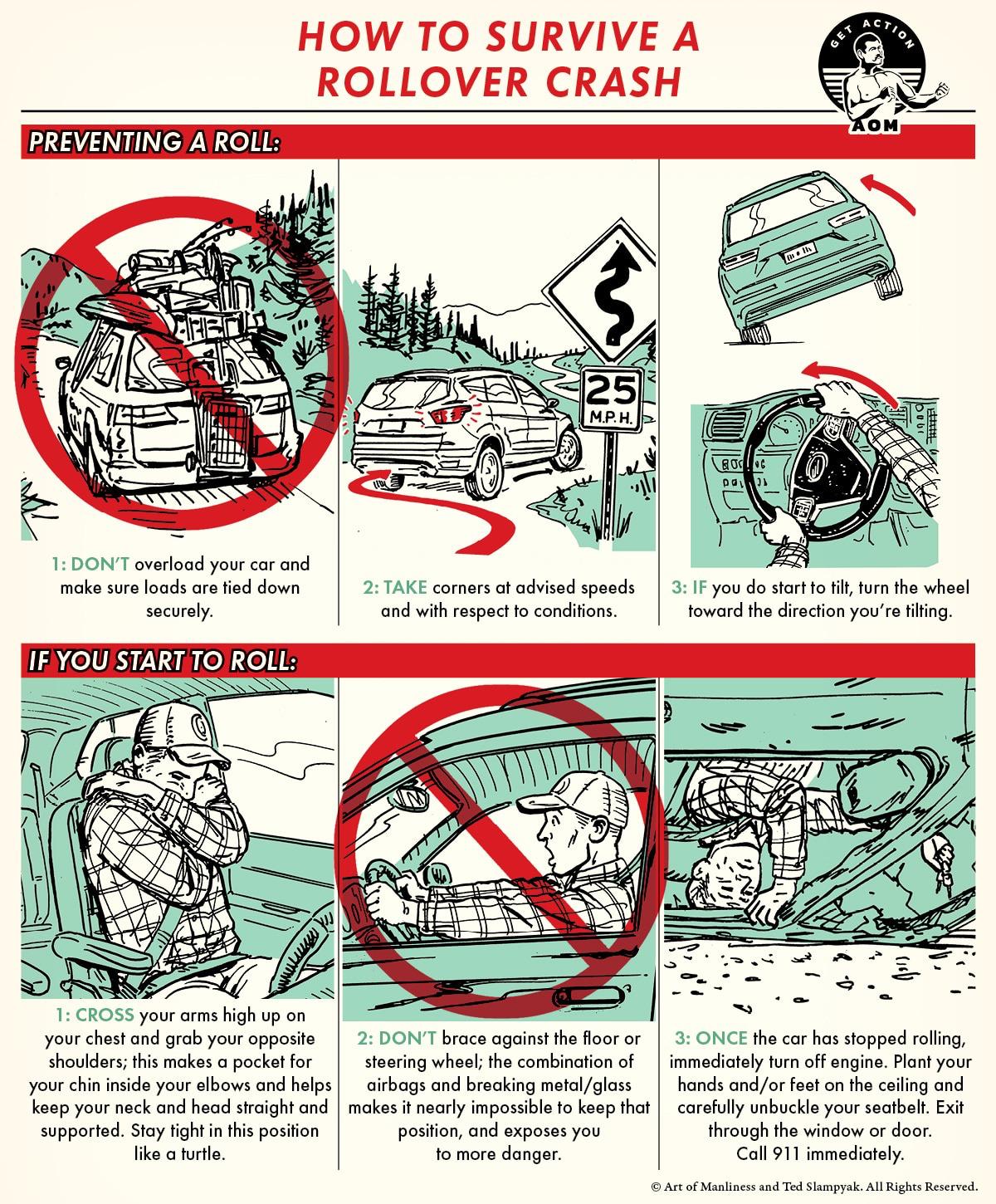 HOW TO SURVIVE A ROLLOVER CRASH

GET ACTION
AOM

PREVENTING A ROLL:

25
M.P.H.

1: DON'T overload your car and make sure loads are tied down securely.

2: TAKE corners at advised speeds and with respect to conditions.

3: IF you do start to tilt, turn the wheel toward the direction you're tilting.

IF YOU START TO ROLL:

1: CROSS your arms high up on your chest and grab your opposite shoulders; this makes a pocket for your chin inside your elbows and helps keep your neck and head straight and supported. Stay tight in this position like a turtle.

2: DON'T brace against the floor or steering wheel; the combination of airbags and breaking metal/glass makes it nearly impossible to keep that position, and exposes you to more danger.

3: ONCE the car has stopped rolling, immediately turn off engine. Plant your hands and/or feet on the ceiling and carefully unbuckle your seatbelt. Exit through the window or door. Call 911 immediately.

© Art of Manliness and Ted Slampyak. All Rights Reserved.