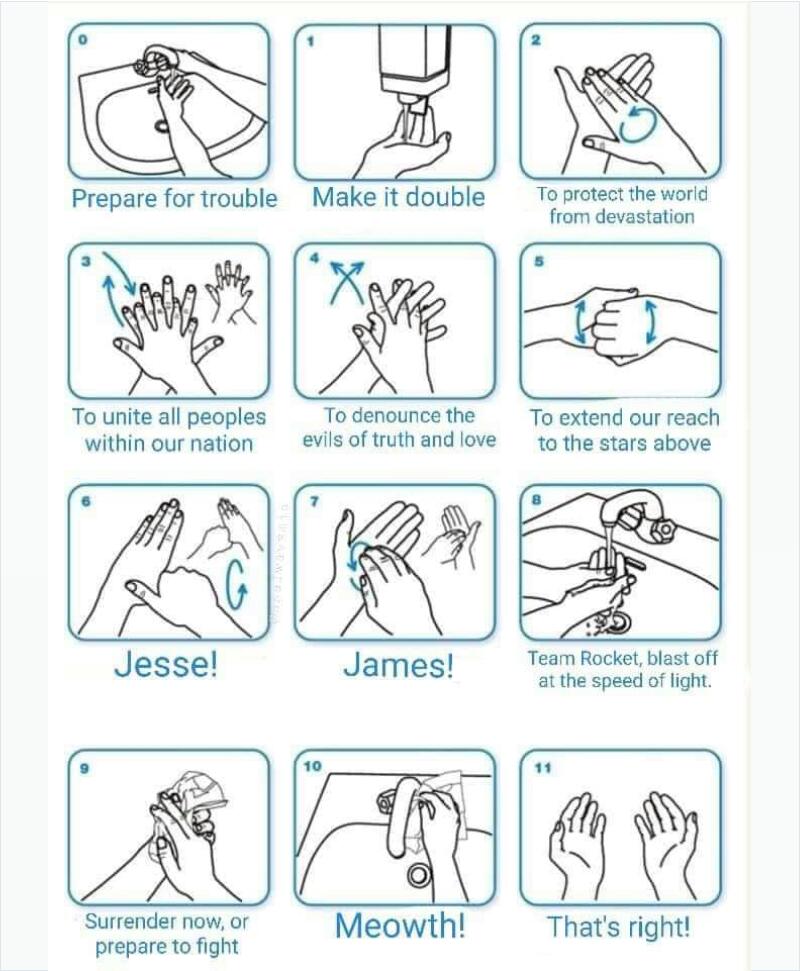 0

Prepare for trouble

1

Make it double

2

To protect the world from devastation

3

To unite all peoples within our nation

4

To denounce the evils of truth and love

5

To extend our reach to the stars above

6

Jesse!

7

James!

8

Team Rocket, blast off at the speed of light.

9

Surrender now, or prepare to fight

10

Meowth!

11

That's right!