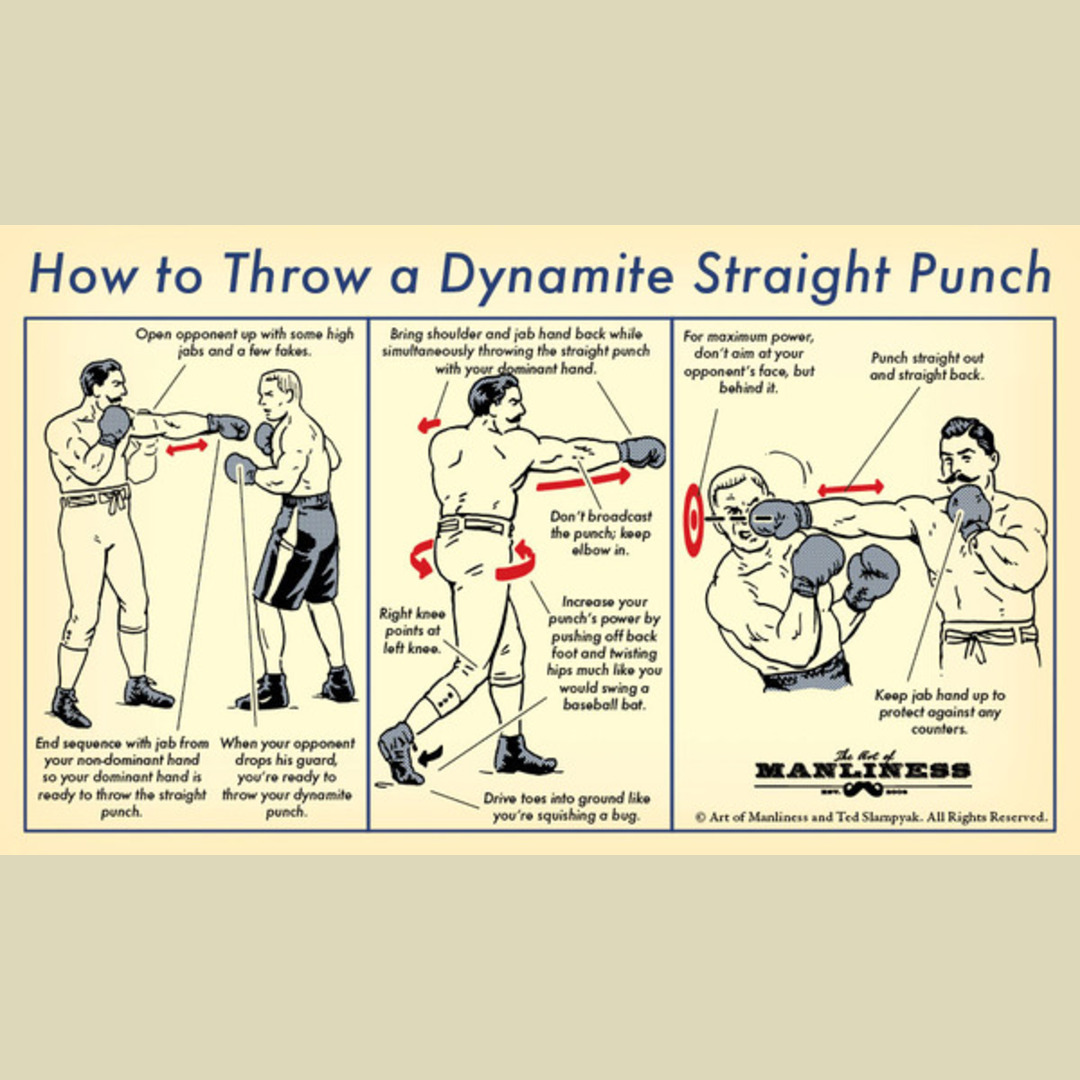 How to Throw a Dynamite Straight Punch

Open opponent up with some high jabs and a few fakes.

End sequence with jab from your non-dominant hand so your dominant hand is ready to throw the straight punch.

When your opponent drops his guard, you're ready to throw your dynamite punch.

Bring shoulder and jab hand back while simultaneously throwing the straight punch with your dominant hand.

Don't broadcast the punch; keep elbow in.

Right knee points at left knee.

Increase your punch's power by pushing off back foot and twisting hips much like you would swing a baseball bat.

Drive toes into ground like you're squishing a bug.

For maximum power, don't aim at your opponent's face, but behind it.

Punch straight out and straight back.

Keep jab hand up to protect against any counters.

The Art of
MANLINESS
EST. 2008

© Art of Manliness and Ted Slampyak. All Rights Reserved.