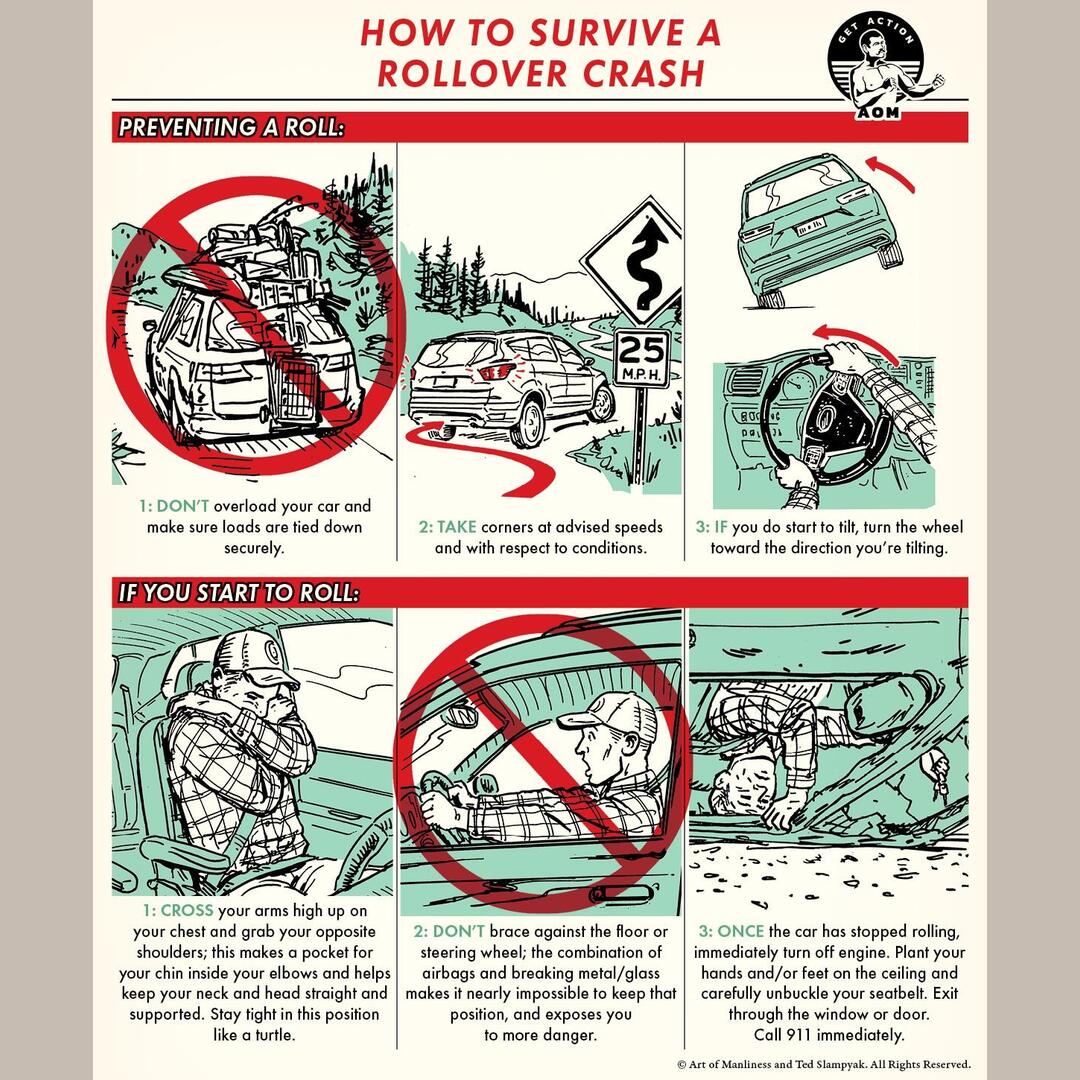 HOW TO SURVIVE A ROLLOVER CRASH

GET ACTION
AOM

PREVENTING A ROLL:

25
M.P.H.

1: DON'T overload your car and make sure loads are tied down securely.

2: TAKE corners at advised speeds and with respect to conditions.

3: IF you do start to tilt, turn the wheel toward the direction you're tilting.

IF YOU START TO ROLL:

1: CROSS your arms high up on your chest and grab your opposite shoulders; this makes a pocket for your chin inside your elbows and helps keep your neck and head straight and supported. Stay tight in this position like a turtle.

2: DON'T brace against the floor or steering wheel; the combination of airbags and breaking metal/glass makes it nearly impossible to keep that position, and exposes you to more danger.

3: ONCE the car has stopped rolling, immediately turn off engine. Plant your hands and/or feet on the ceiling and carefully unbuckle your seatbelt. Exit through the window or door. Call 911 immediately.

© Art of Manliness and Ted Slampyak. All Rights Reserved.