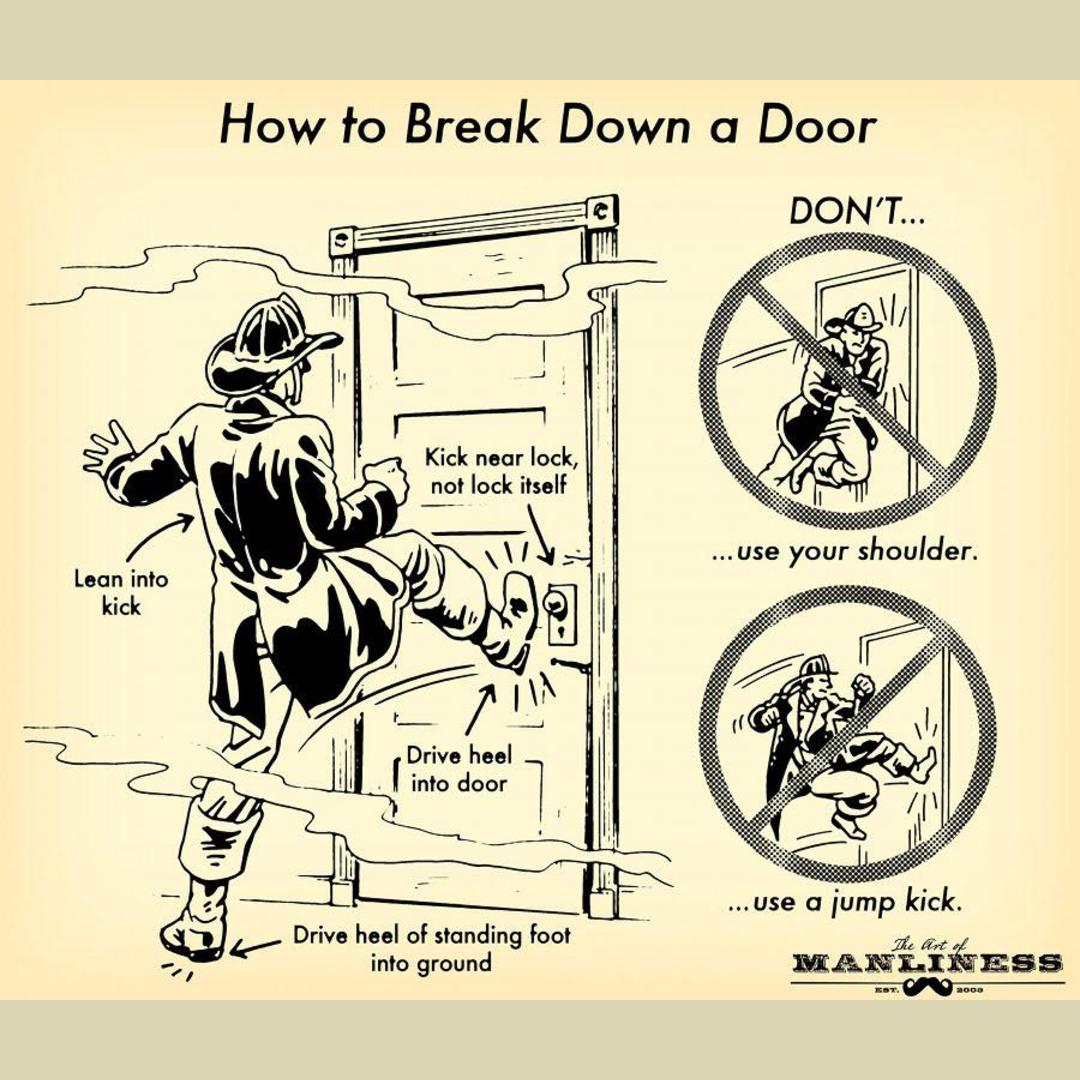 How to Break Down a Door

Lean into kick

Kick near lock, not lock itself

Drive heel into door

Drive heel of standing foot into ground

DON'T...

...use your shoulder.

...use a jump kick.

The Art of MANLINESS EST. 2008