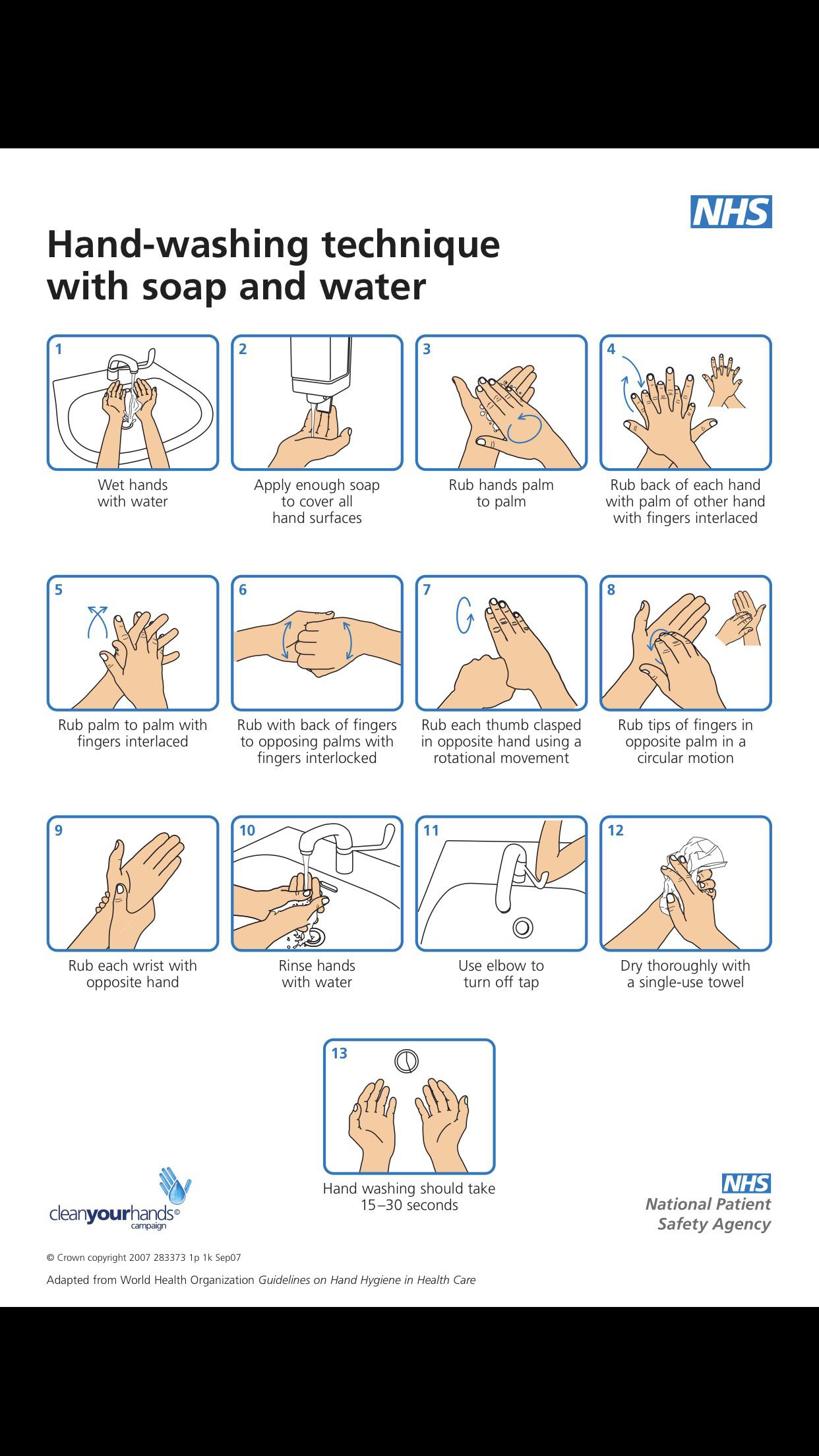 NHS

Hand-washing technique with soap and water

1
Wet hands with water

2
Apply enough soap to cover all hand surfaces

3
Rub hands palm to palm

4
Rub back of each hand with palm of other hand with fingers interlaced

5
Rub palm to palm with fingers interlaced

6
Rub with back of fingers to opposing palms with fingers interlocked

7
Rub each thumb clasped in opposite hand using a rotational movement

8
Rub tips of fingers in opposite palm in a circular motion

9
Rub each wrist with opposite hand

10
Rinse hands with water

11
Use elbow to turn off tap

12
Dry thoroughly with a single-use towel

13
Hand washing should take 15–30 seconds

cleanyourhands© campaign

NHS
National Patient Safety Agency

© Crown copyright 2007 283373 1p 1k Sep07

Adapted from World Health Organization Guidelines on Hand Hygiene in Health Care