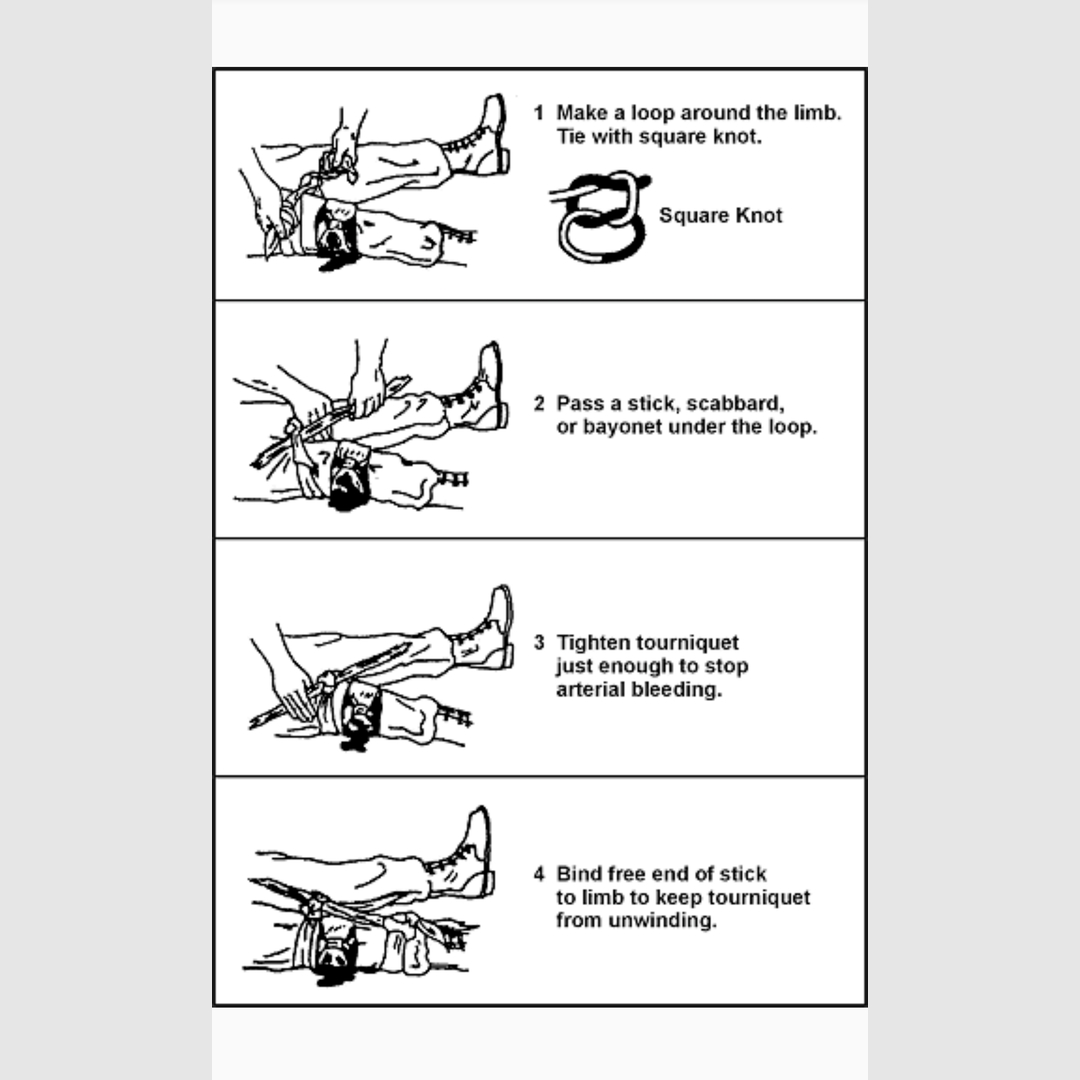 1 Make a loop around the limb. Tie with square knot.

Square Knot

2 Pass a stick, scabbard, or bayonet under the loop.

3 Tighten tourniquet just enough to stop arterial bleeding.

4 Bind free end of stick to limb to keep tourniquet from unwinding.