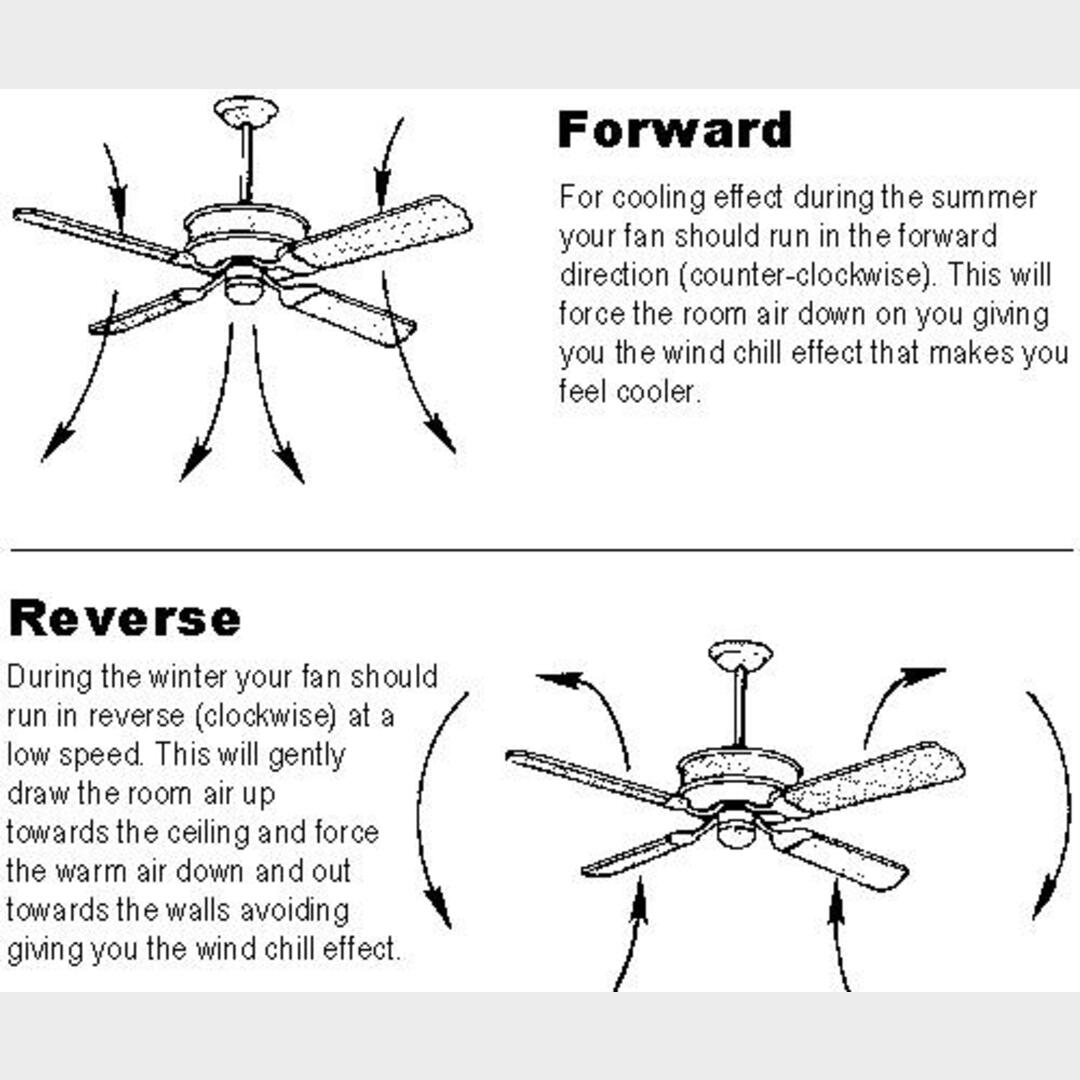 Forward

For cooling effect during the summer your fan should run in the forward direction (counter-clockwise). This will force the room air down on you giving you the wind chill effect that makes you feel cooler.

Reverse

During the winter your fan should run in reverse (clockwise) at a low speed. This will gently draw the room air up towards the ceiling and force the warm air down and out towards the walls avoiding giving you the wind chill effect.