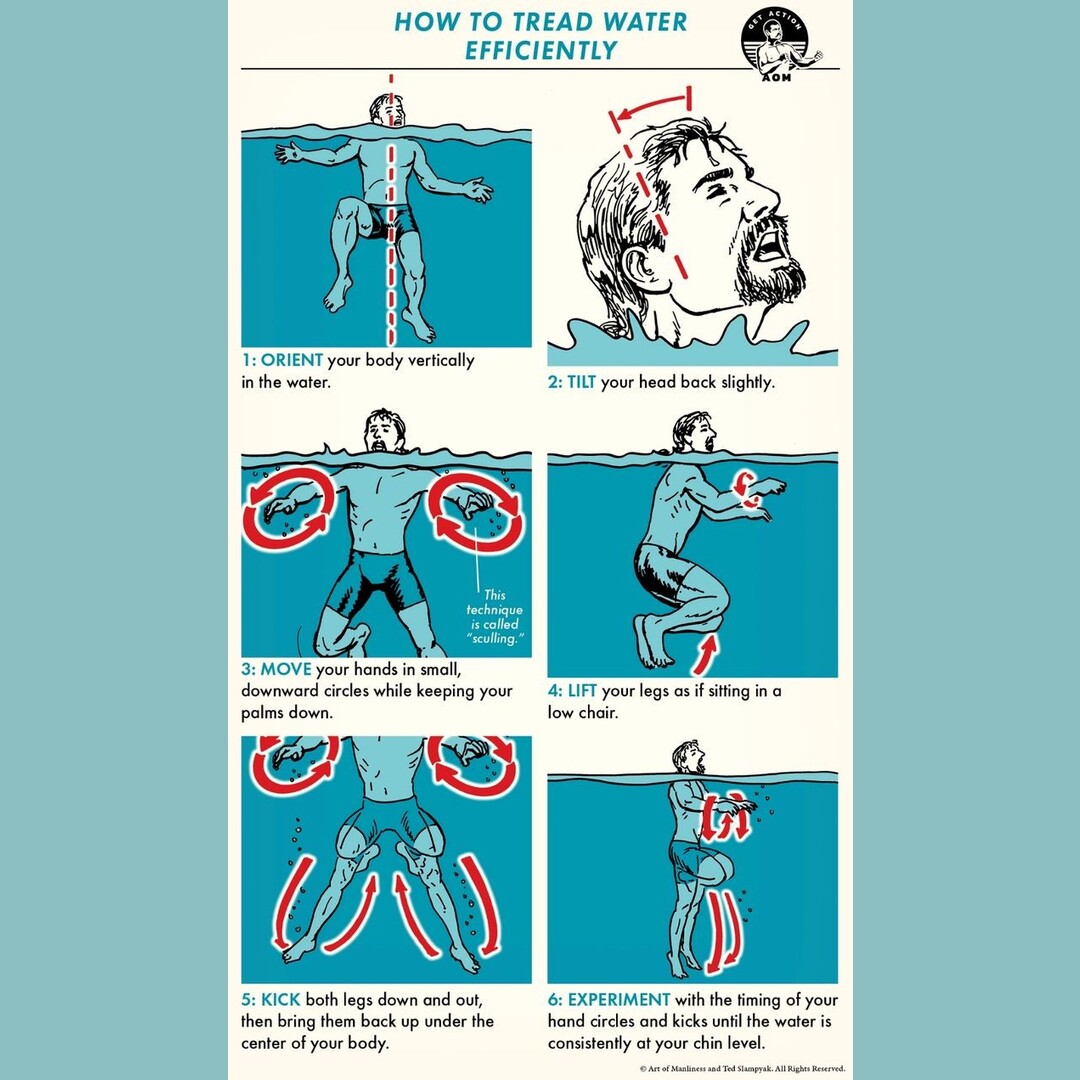 HOW TO TREAD WATER EFFICIENTLY

GET ACTION
AOM

1: ORIENT your body vertically in the water.

2: TILT your head back slightly.

This technique is called "sculling."

3: MOVE your hands in small, downward circles while keeping your palms down.

4: LIFT your legs as if sitting in a low chair.

5: KICK both legs down and out, then bring them back up under the center of your body.

6: EXPERIMENT with the timing of your hand circles and kicks until the water is consistently at your chin level.

© Art of Manliness and Ted Slampyak. All Rights Reserved.