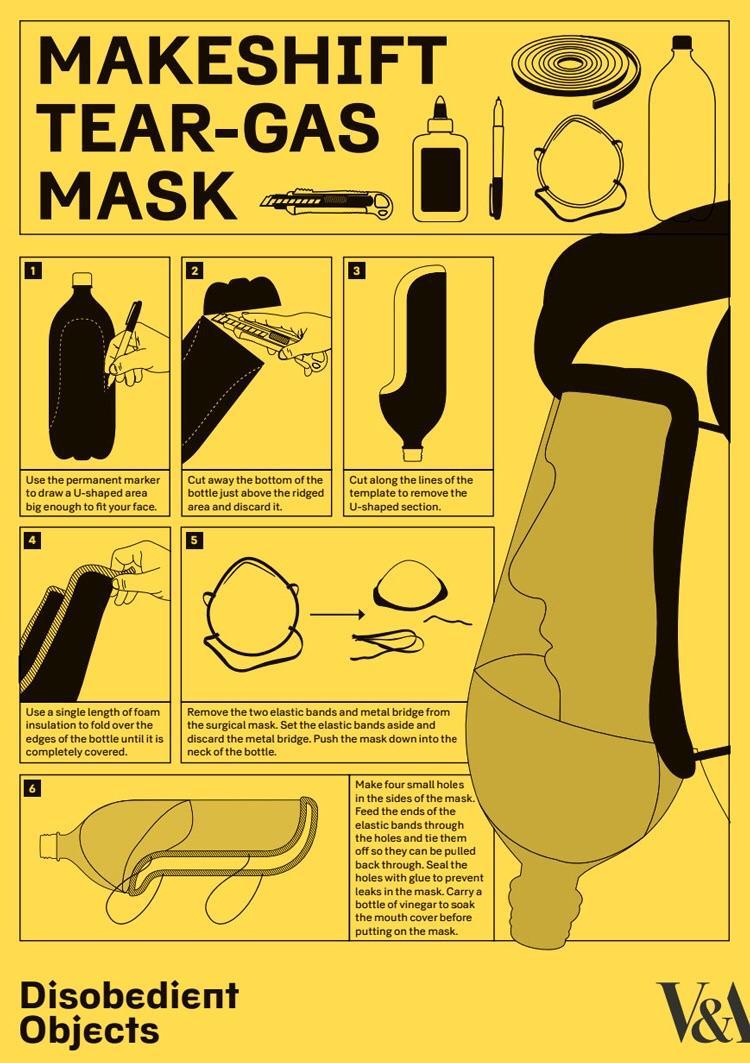 MAKESHIFT TEAR-GAS MASK

1

Use the permanent marker to draw a U-shaped area big enough to fit your face.

2

Cut away the bottom of the bottle just above the ridged area and discard it.

3

Cut along the lines of the template to remove the U-shaped section.

4

Use a single length of foam insulation to fold over the edges of the bottle until it is completely covered.

5

Remove the two elastic bands and metal bridge from the surgical mask. Set the elastic bands aside and discard the metal bridge. Push the mask down into the neck of the bottle.

6

Make four small holes in the sides of the mask. Feed the ends of the elastic bands through the holes and tie them off so they can be pulled back through. Seal the holes with glue to prevent leaks in the mask. Carry a bottle of vinegar to soak the mouth cover before putting on the mask.

Disobedient Objects

V&A