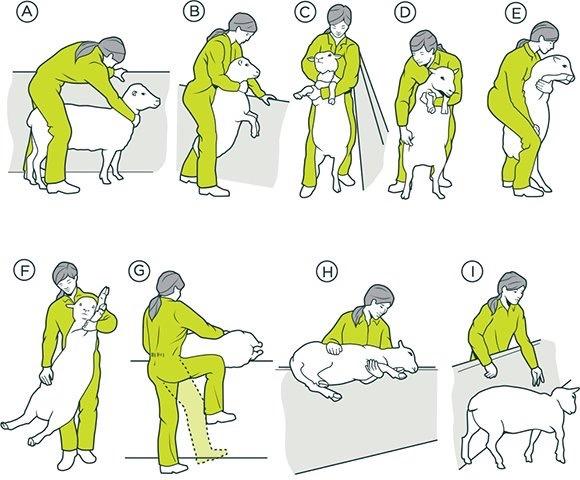 A B C D E

F G H I