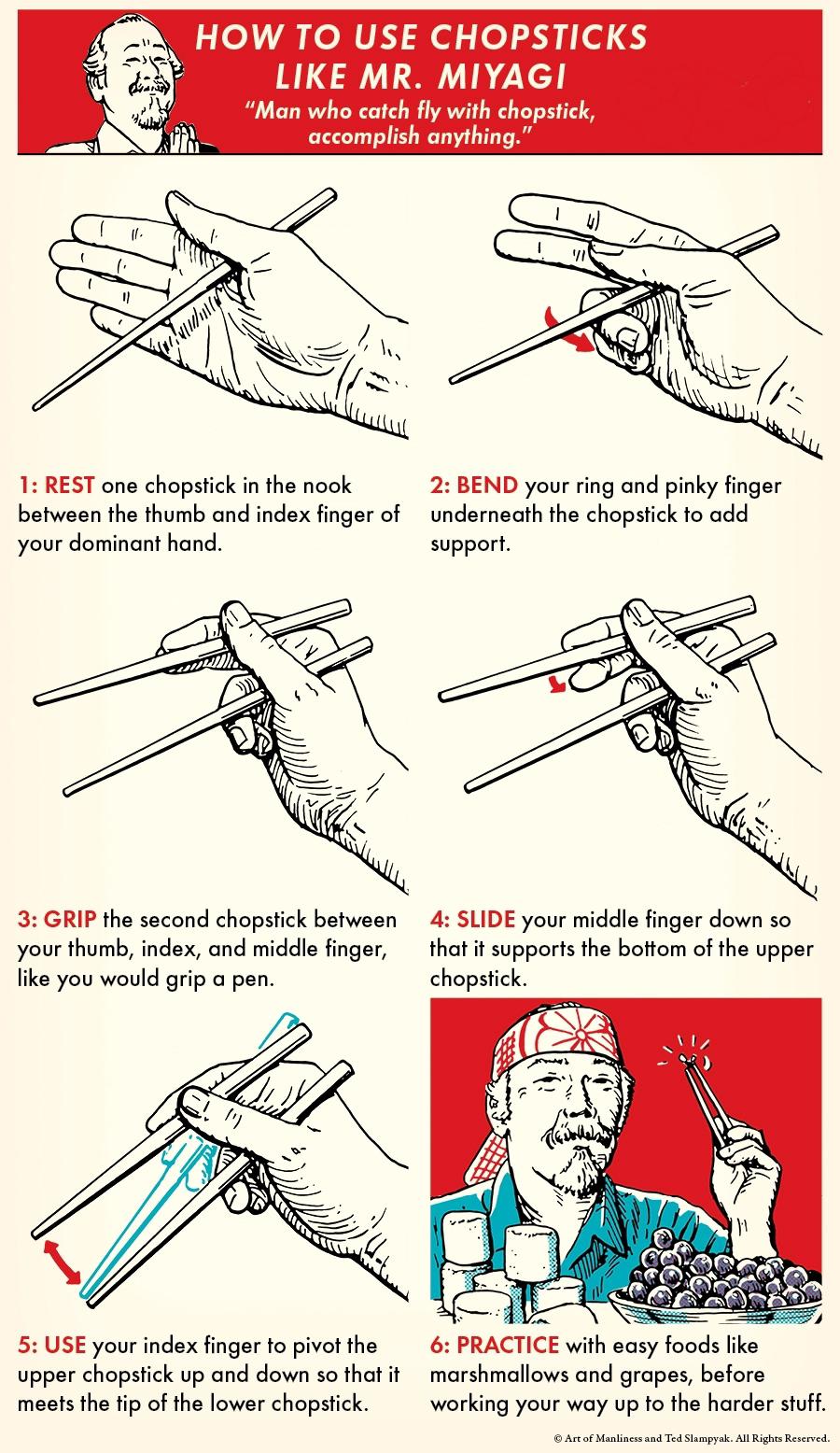 HOW TO USE CHOPSTICKS LIKE MR. MIYAGI

"Man who catch fly with chopstick, accomplish anything."

1: REST one chopstick in the nook between the thumb and index finger of your dominant hand.

2: BEND your ring and pinky finger underneath the chopstick to add support.

3: GRIP the second chopstick between your thumb, index, and middle finger, like you would grip a pen.

4: SLIDE your middle finger down so that it supports the bottom of the upper chopstick.

5: USE your index finger to pivot the upper chopstick up and down so that it meets the tip of the lower chopstick.

6: PRACTICE with easy foods like marshmallows and grapes, before working your way up to the harder stuff.

© Art of Manliness and Ted Slampyak. All Rights Reserved.