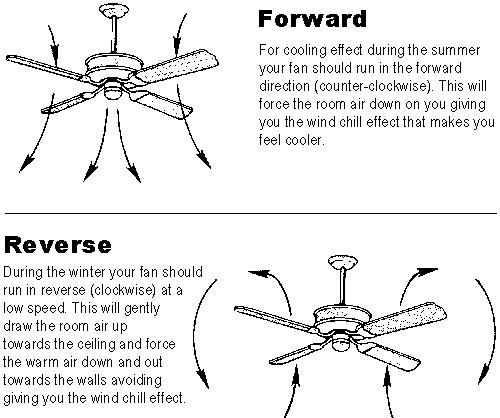 Forward

For cooling effect during the summer your fan should run in the forward direction (counter-clockwise). This will force the room air down on you giving you the wind chill effect that makes you feel cooler.

Reverse

During the winter your fan should run in reverse (clockwise) at a low speed. This will gently draw the room air up towards the ceiling and force the warm air down and out towards the walls avoiding giving you the wind chill effect.