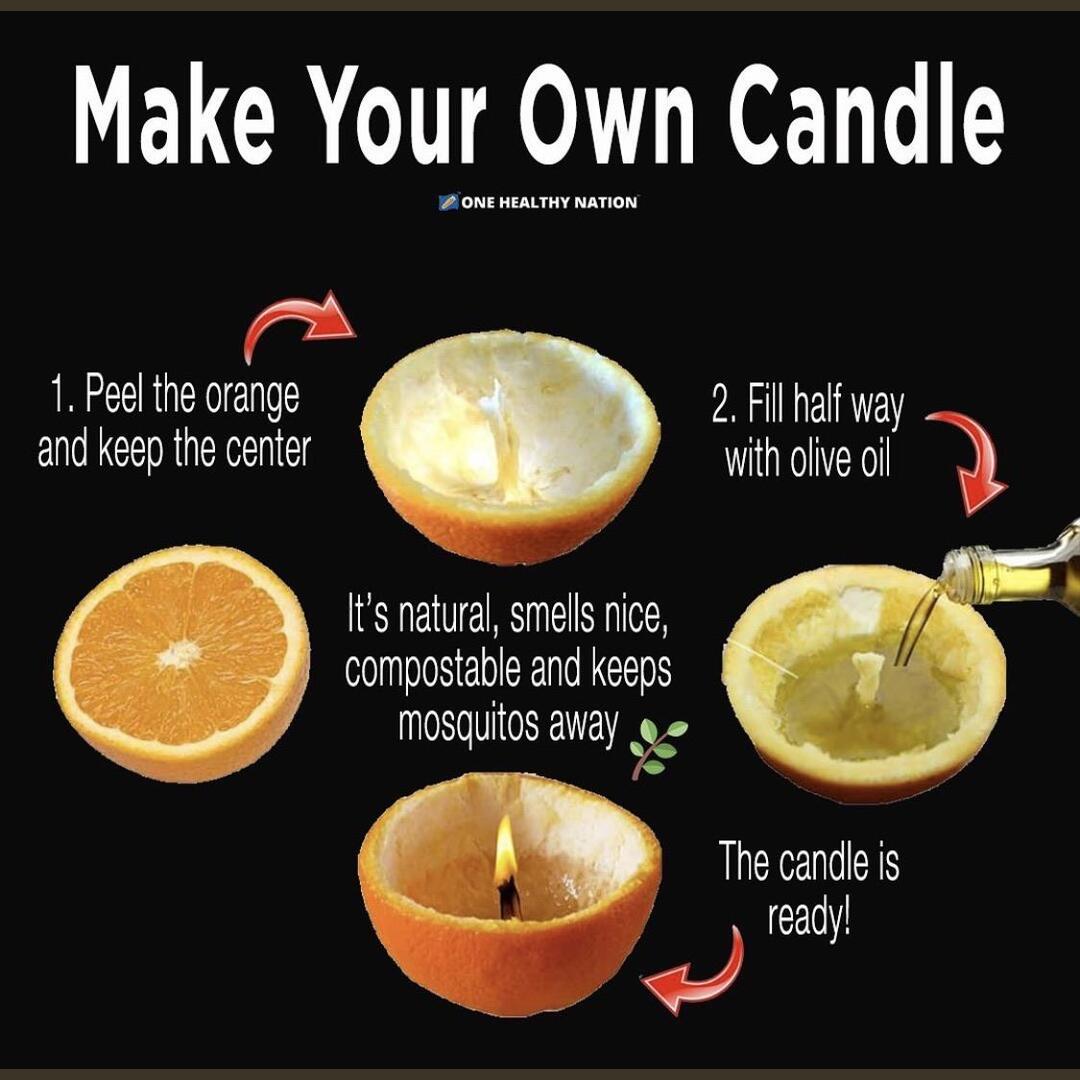 Make Your Own Candle

ONE HEALTHY NATION

1. Peel the orange and keep the center

2. Fill half way with olive oil

It's natural, smells nice, compostable and keeps mosquitos away

The candle is ready!