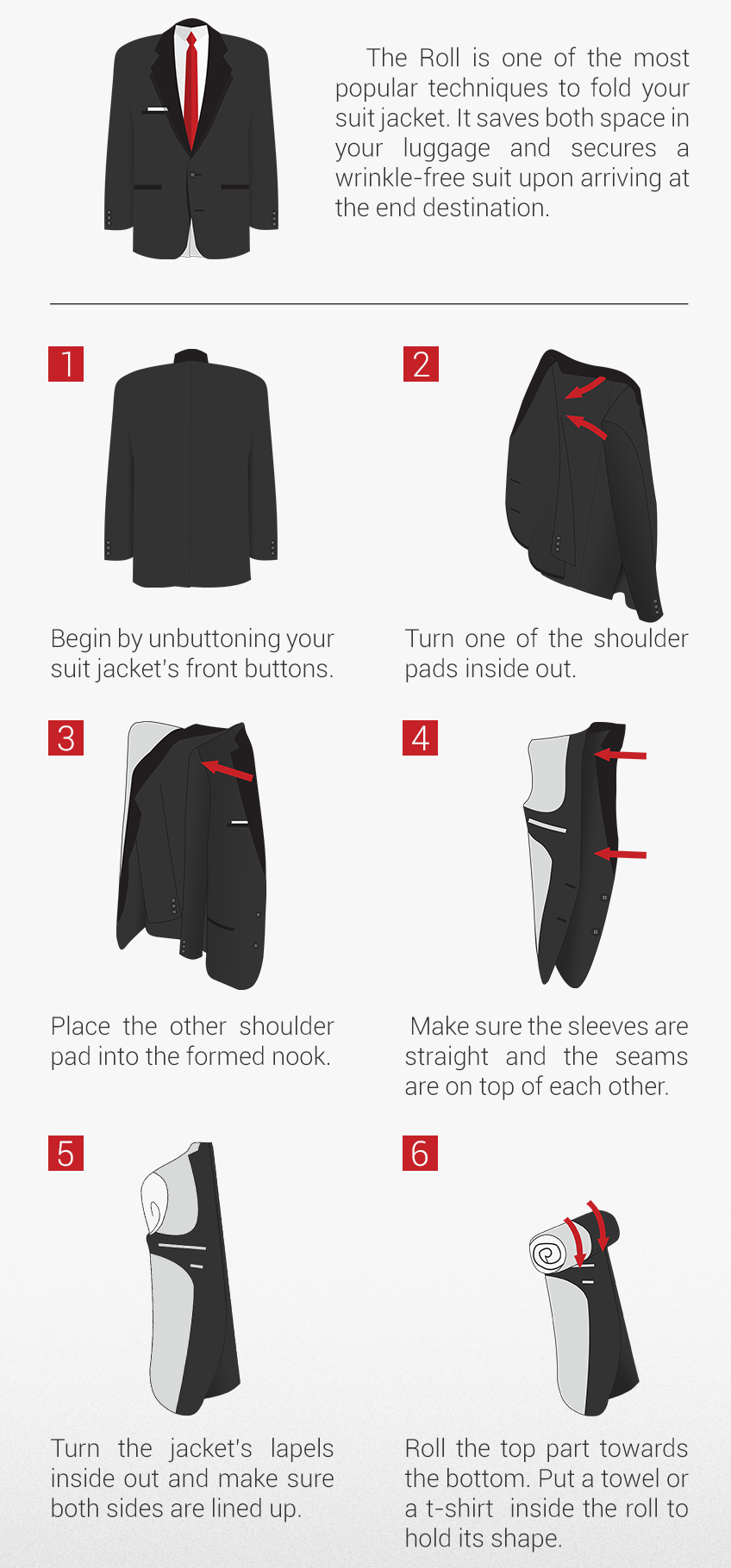 The Roll is one of the most popular techniques to fold your suit jacket. It saves both space in your luggage and secures a wrinkle-free suit upon arriving at the end destination.

1

Begin by unbuttoning your suit jacket's front buttons.

2

Turn one of the shoulder pads inside out.

3

Place the other shoulder pad into the formed nook.

4

Make sure the sleeves are straight and the seams are on top of each other.

5

Turn the jacket's lapels inside out and make sure both sides are lined up.

6

Roll the top part towards the bottom. Put a towel or a t-shirt inside the roll to hold its shape.