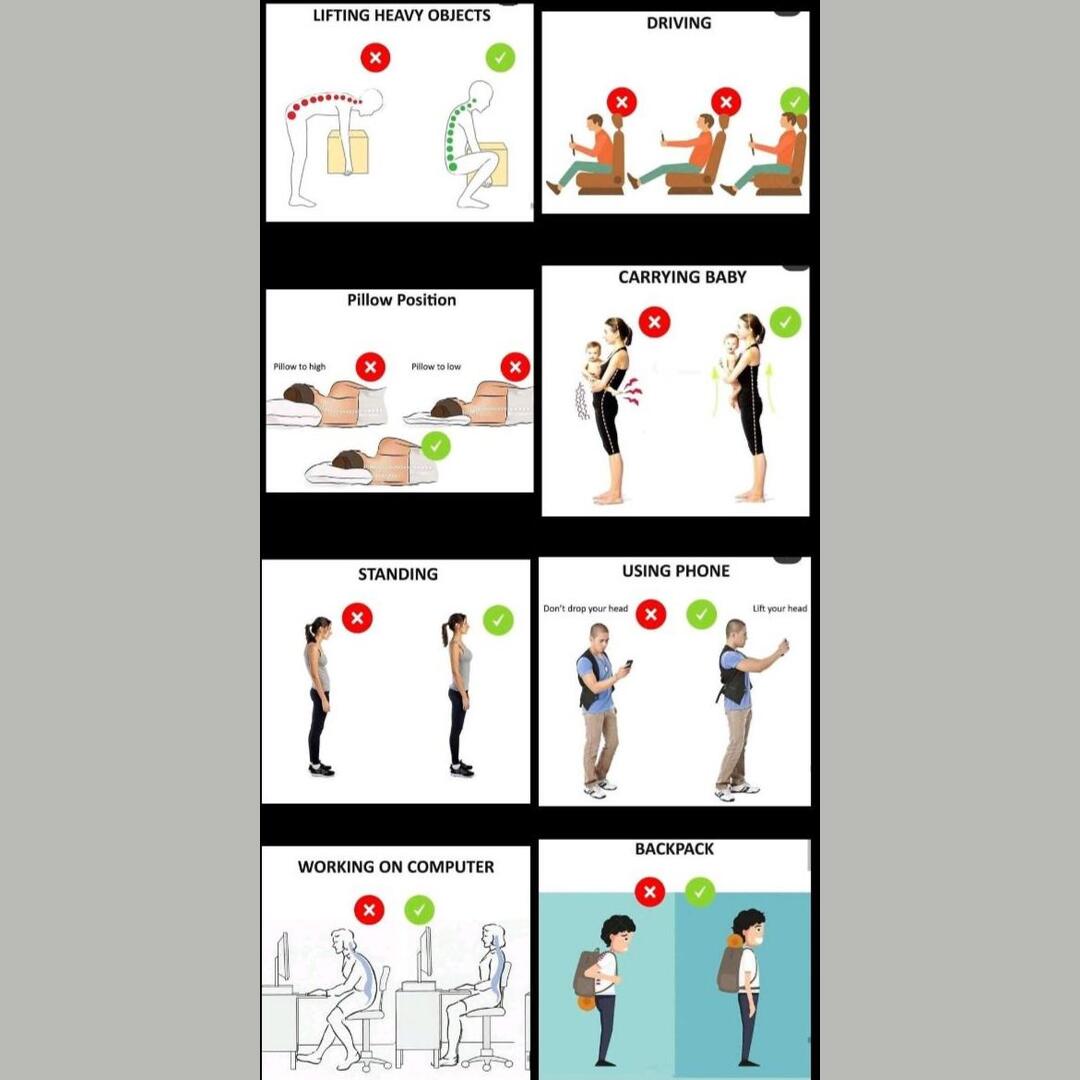 LIFTING HEAVY OBJECTS

DRIVING

Pillow Position

Pillow to high

Pillow to low

CARRYING BABY

STANDING

USING PHONE

Don't drop your head

Lift your head

WORKING ON COMPUTER

BACKPACK