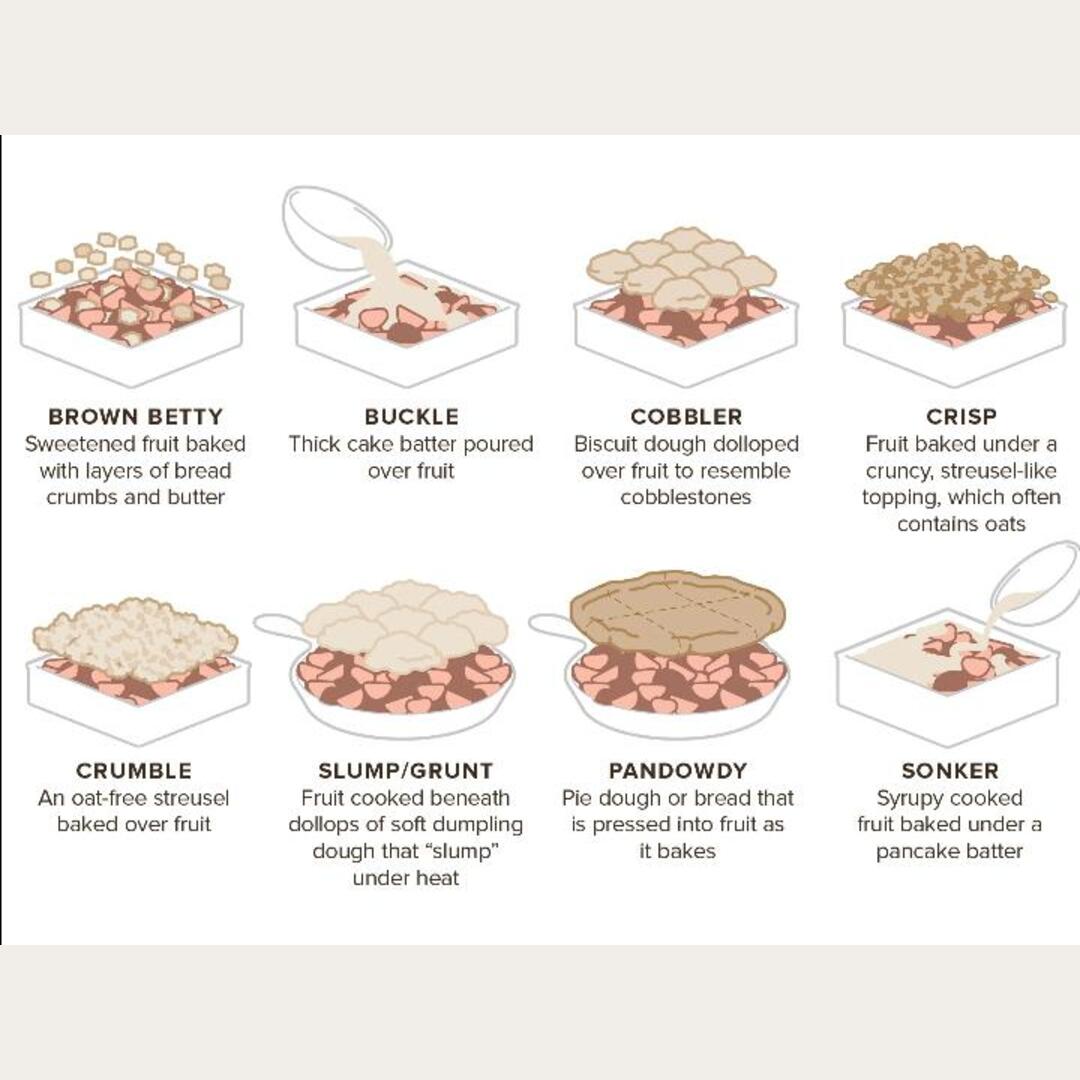 BROWN BETTY
Sweetened fruit baked with layers of bread crumbs and butter

BUCKLE
Thick cake batter poured over fruit

COBBLER
Biscuit dough dolloped over fruit to resemble cobblestones

CRISP
Fruit baked under a cruncy, streusel-like topping, which often contains oats

CRUMBLE
An oat-free streusel baked over fruit

SLUMP/GRUNT
Fruit cooked beneath dollops of soft dumpling dough that "slump" under heat

PANDOWDY
Pie dough or bread that is pressed into fruit as it bakes

SONKER
Syrupy cooked fruit baked under a pancake batter